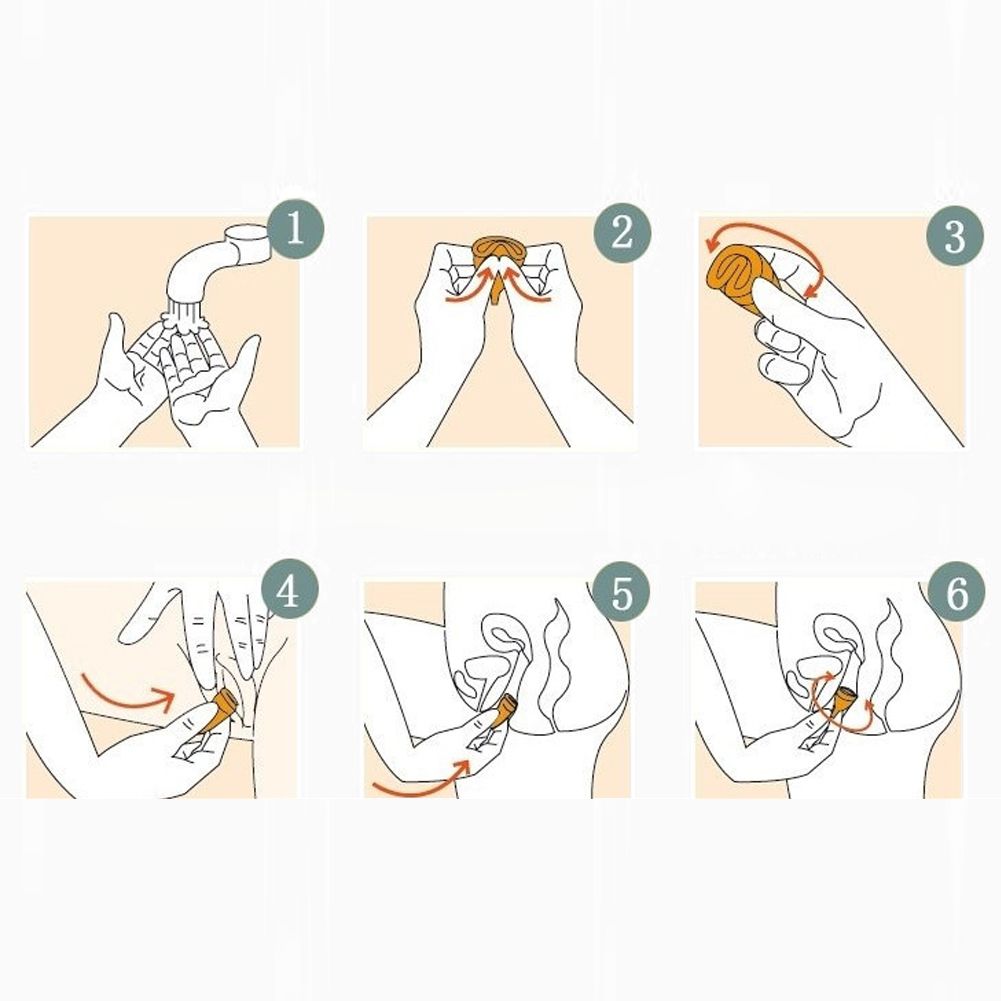 1
2
3
4
5
6