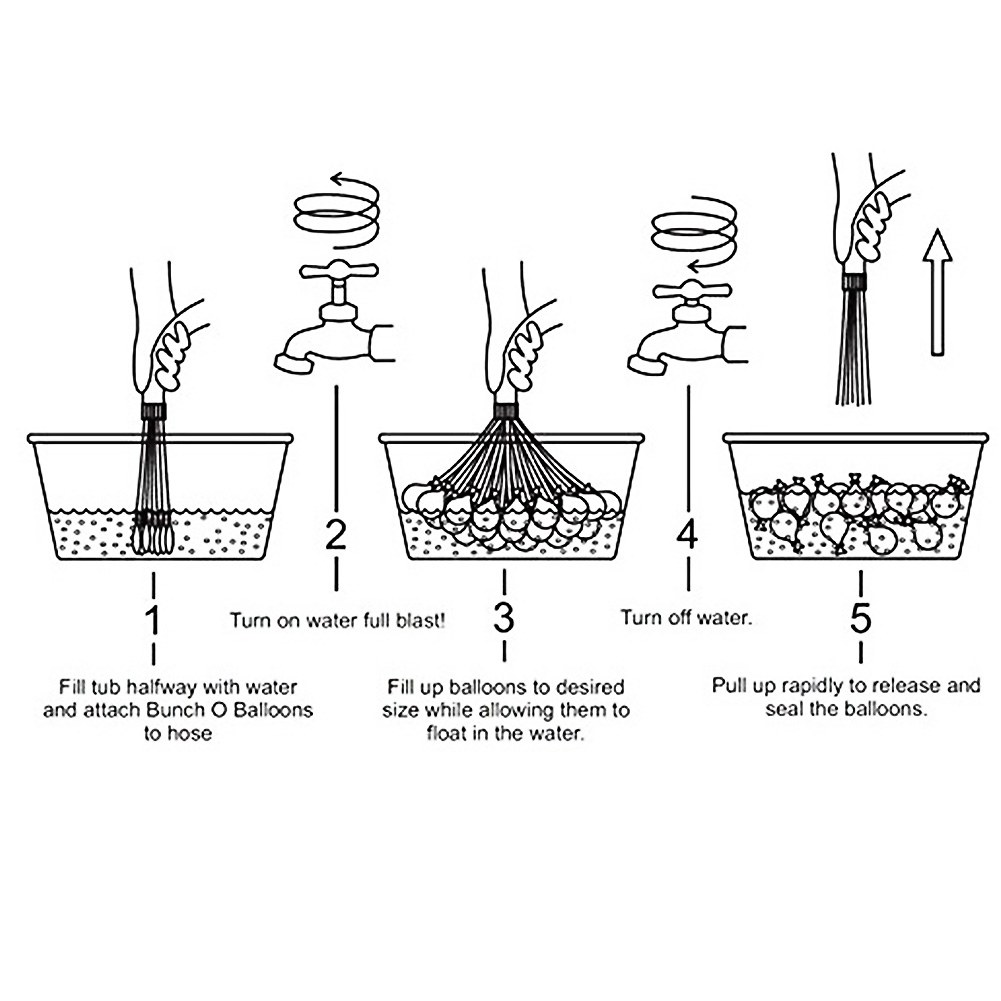 1

Fill tub halfway with water and attach Bunch O Balloons to hose

2

Turn on water full blast!

3

Fill up balloons to desired size while allowing them to float in the water.

4

Turn off water.

5

Pull up rapidly to release and seal the balloons.