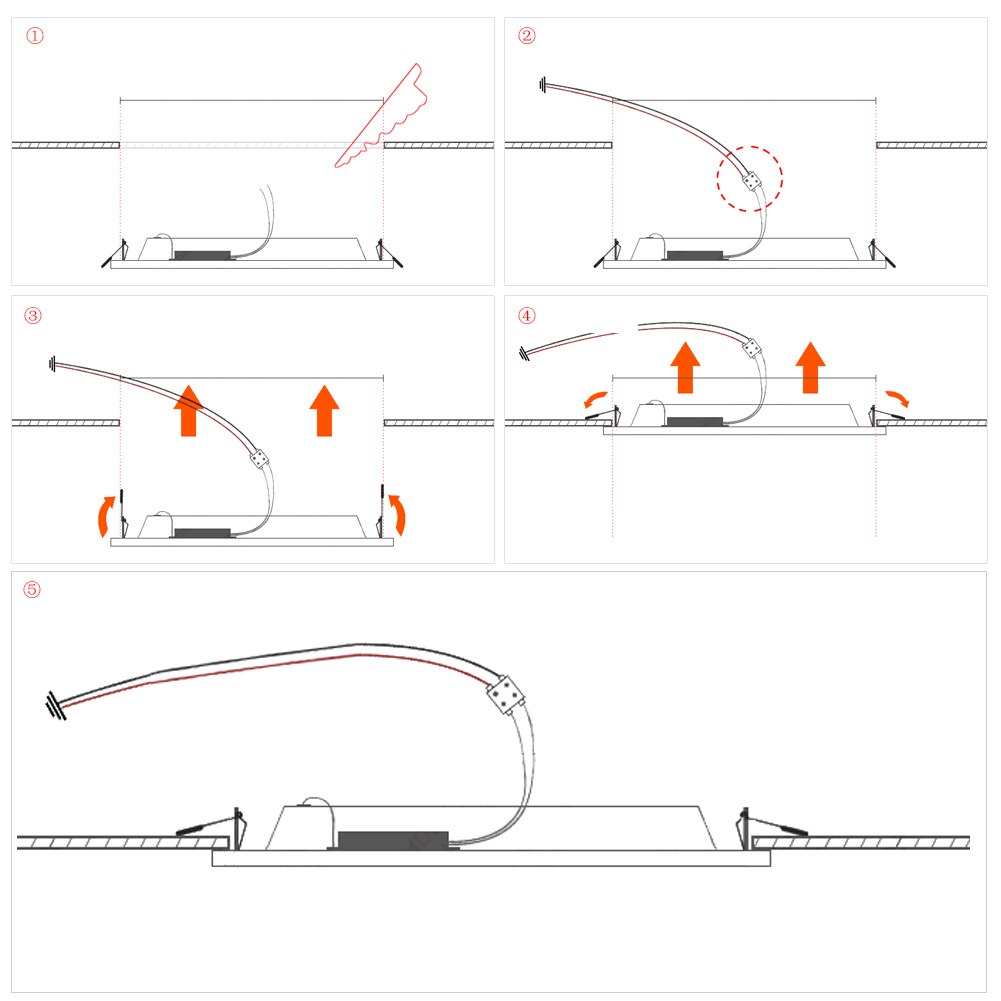 ①

②

③

④

⑤